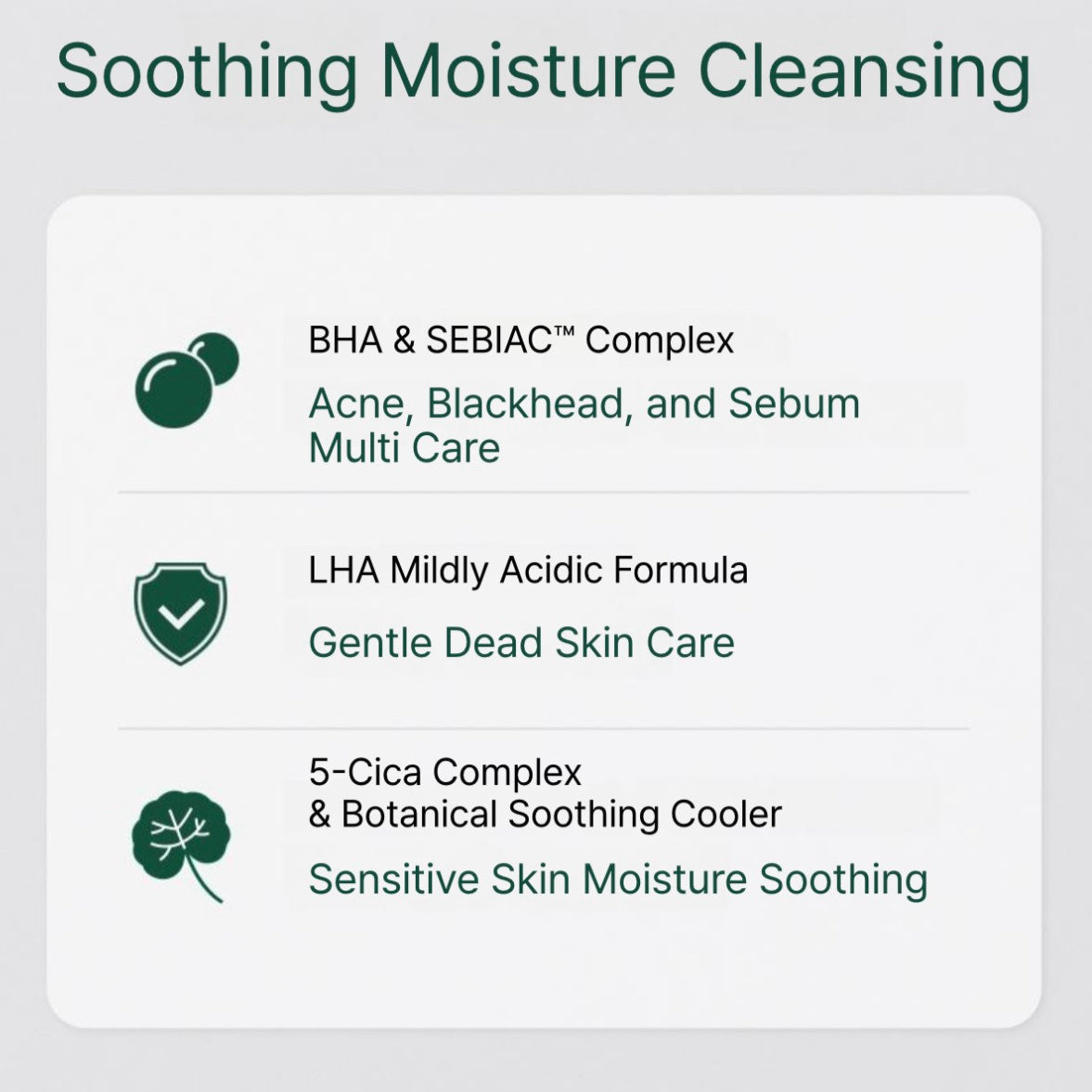 Soothing Moisture Cleansing

BHA & SEBIAC™ Complex

Acne, Blackhead, and Sebum Multi Care

LHA Mildly Acidic Formula

Gentle Dead Skin Care

5-Cica Complex
& Botanical Soothing Cooler

Sensitive Skin Moisture Soothing