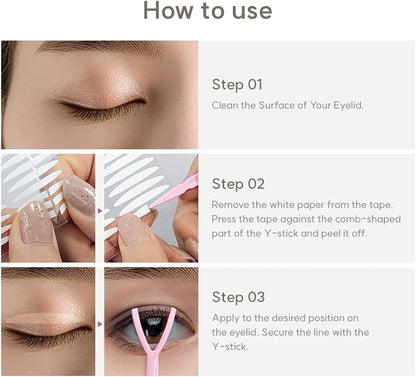 How to use

Step 01
Clean the Surface of Your Eyelid.

Step 02
Remove the white paper from the tape. Press the tape against the comb-shaped part of the Y-stick and peel it off.

Step 03
Apply to the desired position on the eyelid. Secure the line with the Y-stick.