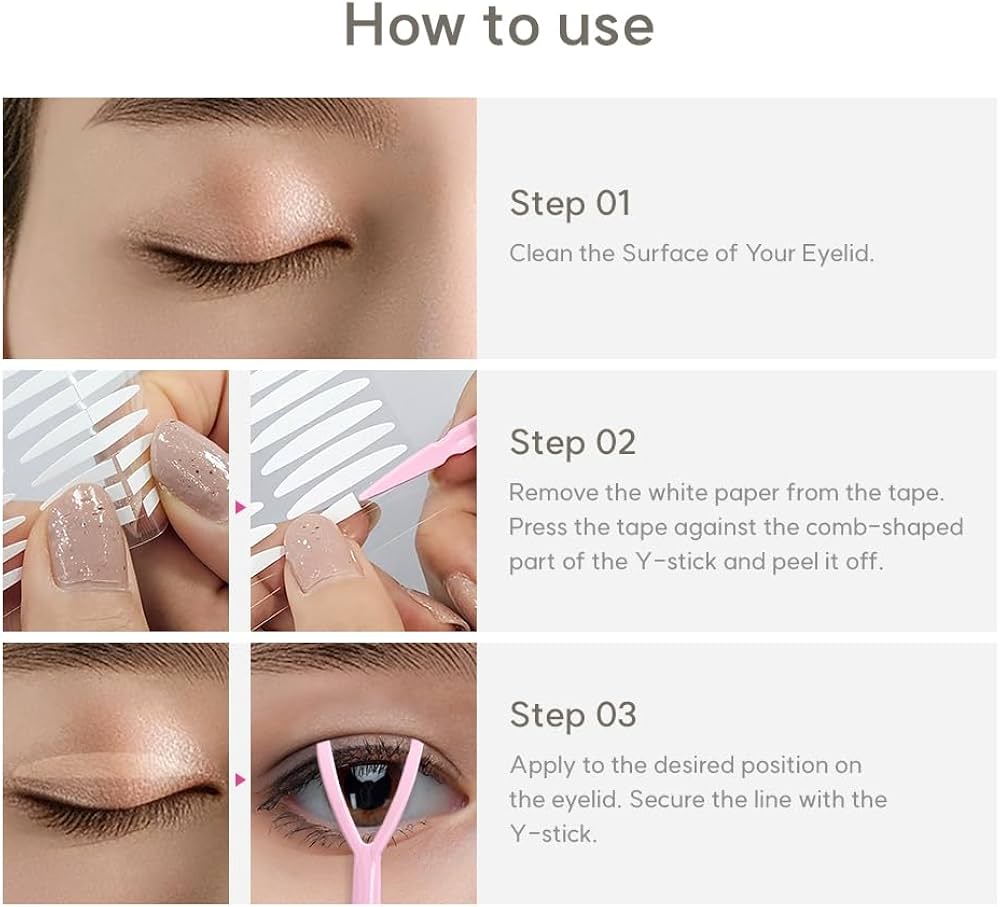 How to use

Step 01
Clean the Surface of Your Eyelid.

Step 02
Remove the white paper from the tape. Press the tape against the comb-shaped part of the Y-stick and peel it off.

Step 03
Apply to the desired position on the eyelid. Secure the line with the Y-stick.