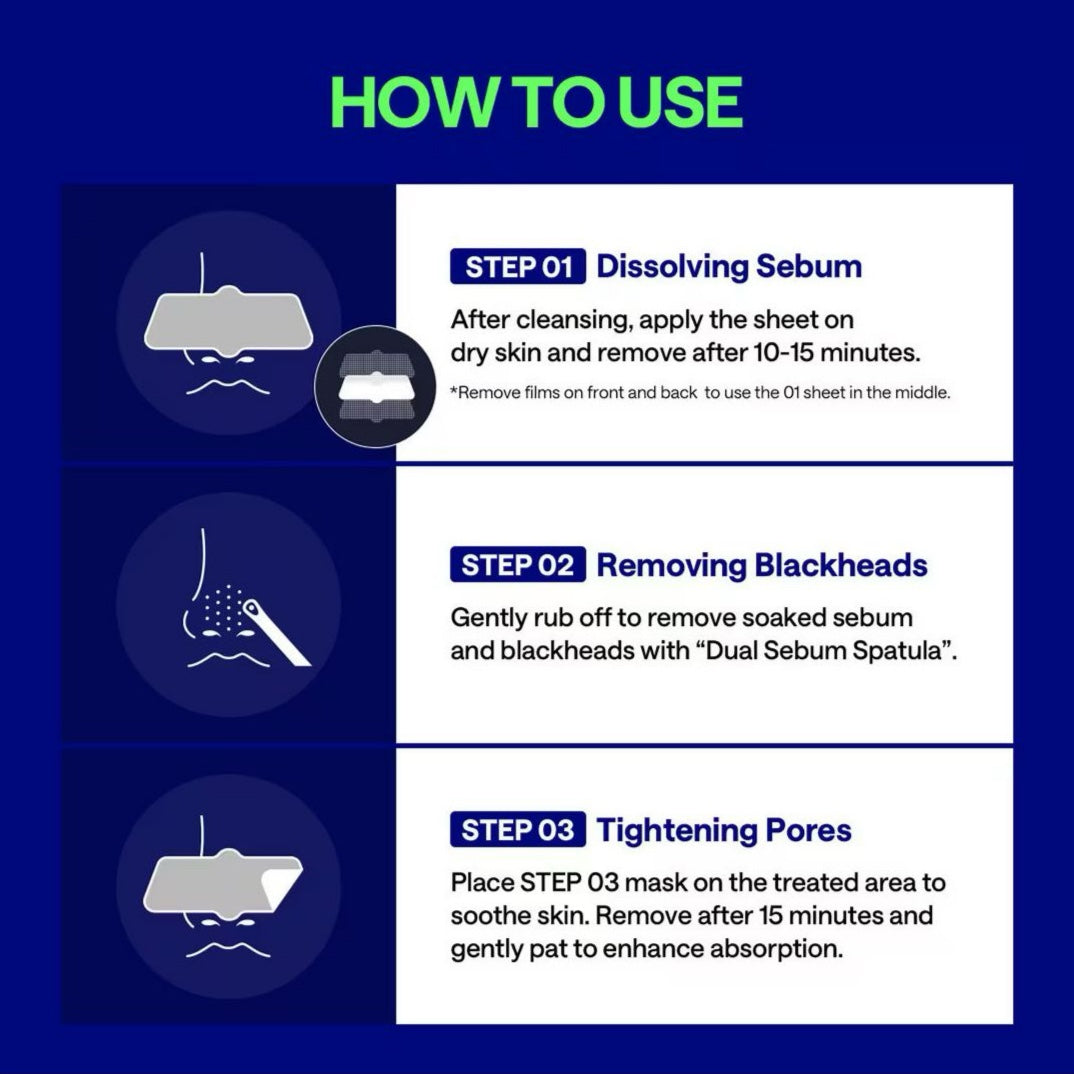 HOW TO USE

STEP 01 Dissolving Sebum

After cleansing, apply the sheet on dry skin and remove after 10-15 minutes.

*Remove films on front and back to use the 01 sheet in the middle.

STEP 02 Removing Blackheads

Gently rub off to remove soaked sebum and blackheads with “Dual Sebum Spatula”.

STEP 03 Tightening Pores

Place STEP 03 mask on the treated area to soothe skin. Remove after 15 minutes and gently pat to enhance absorption.