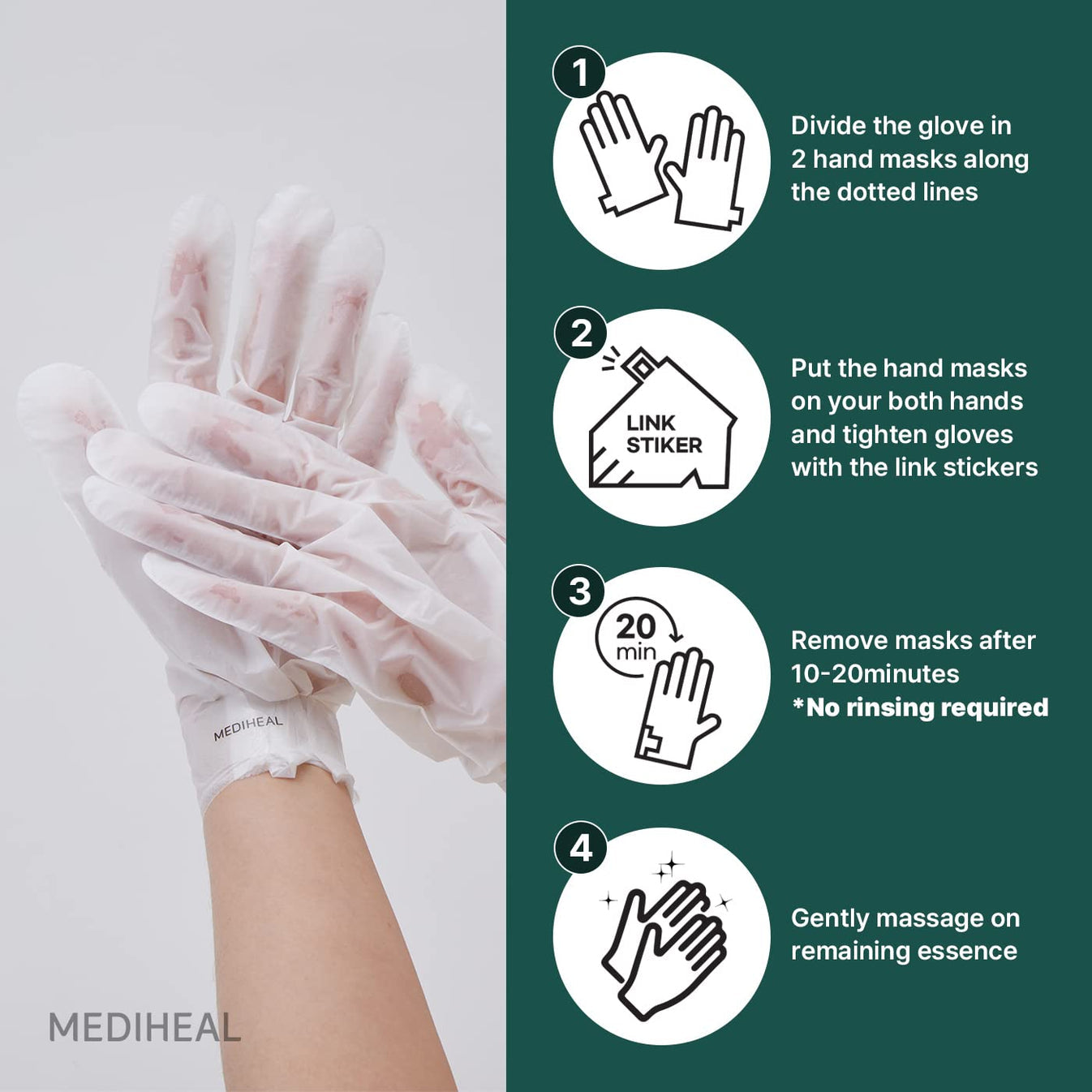 MEDIHEAL

MEDIHEAL

1
Divide the glove in 2 hand masks along the dotted lines

2
LINK STIKER
Put the hand masks on your both hands and tighten gloves with the link stickers

3
20 min
Remove masks after 10-20minutes
*No rinsing required

4
Gently massage on remaining essence