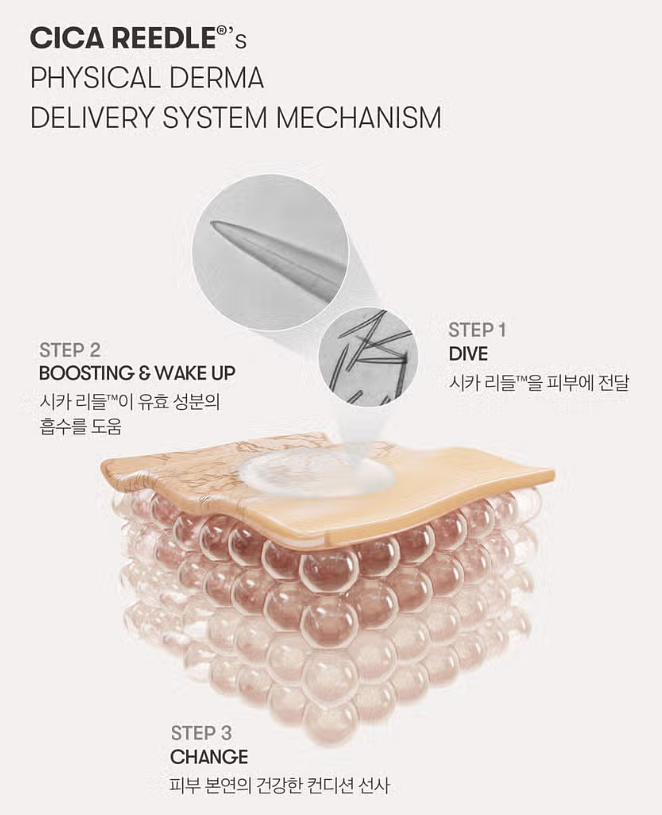 CICA REEDLE®'s
PHYSICAL DERMA
DELIVERY SYSTEM MECHANISM

STEP 2
BOOSTING & WAKE UP
시카 리들™이 유효 성분의 흡수를 도움

STEP 1
DIVE
시카 리들™을 피부에 전달

STEP 3
CHANGE
피부 본연의 건강한 컨디션 선사