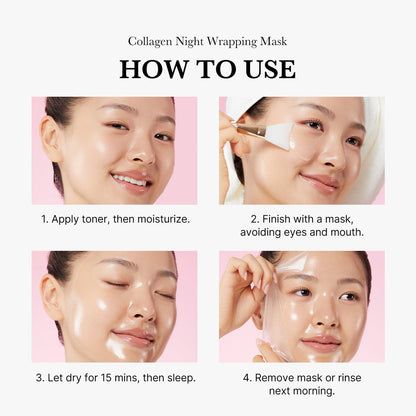 Collagen Night Wrapping Mask

HOW TO USE

1. Apply toner, then moisturize.

2. Finish with a mask, avoiding eyes and mouth.

3. Let dry for 15 mins, then sleep.

4. Remove mask or rinse next morning.