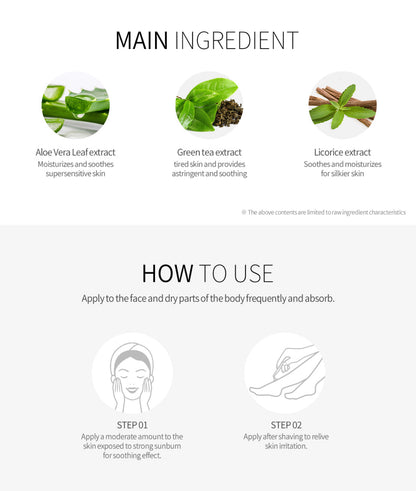 MAIN INGREDIENT

Aloe Vera Leaf extract
Moisturizes and soothes supersensitive skin

Green tea extract
tired skin and provides astringent and soothing

Licorice extract
Soothes and moisturizes for silkier skin

※ The above contents are limited to raw ingredient characteristics

HOW TO USE

Apply to the face and dry parts of the body frequently and absorb.

STEP 01
Apply a moderate amount to the skin exposed to strong sunburn for soothing effect.

STEP 02
Apply after shaving to relive skin irritation.