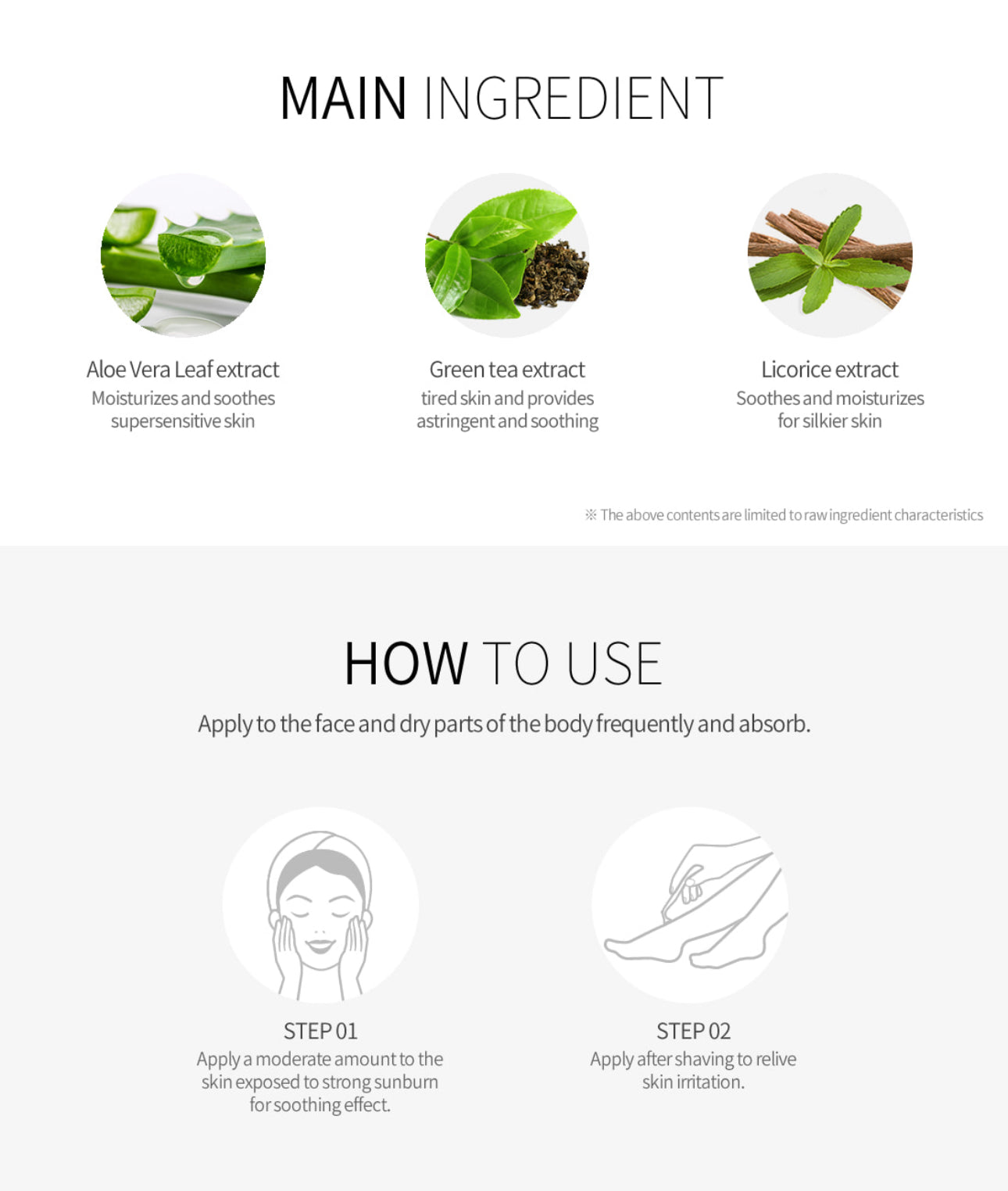 MAIN INGREDIENT

Aloe Vera Leaf extract
Moisturizes and soothes supersensitive skin

Green tea extract
tired skin and provides astringent and soothing

Licorice extract
Soothes and moisturizes for silkier skin

※ The above contents are limited to raw ingredient characteristics

HOW TO USE

Apply to the face and dry parts of the body frequently and absorb.

STEP 01
Apply a moderate amount to the skin exposed to strong sunburn for soothing effect.

STEP 02
Apply after shaving to relive skin irritation.