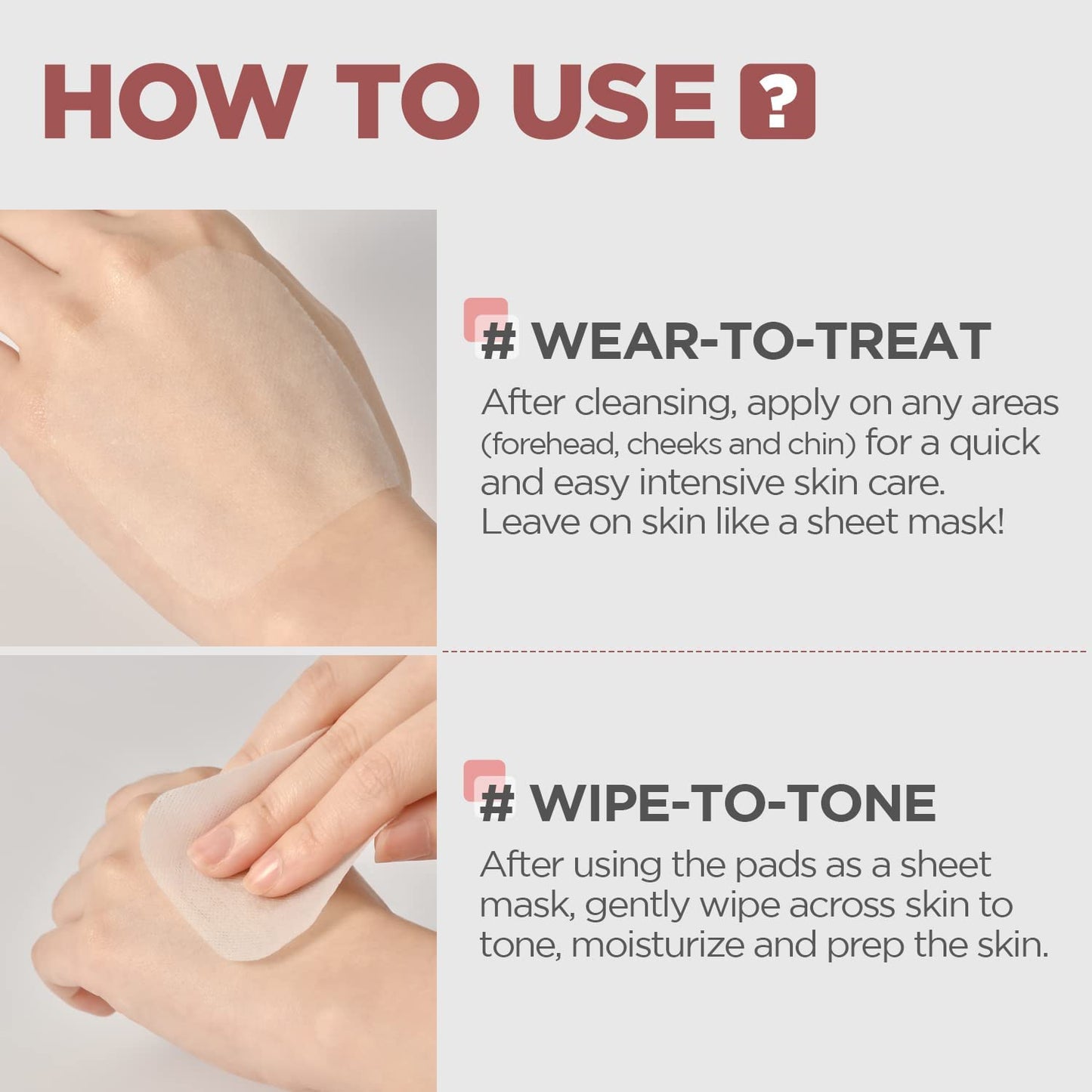 HOW TO USE ?

# WEAR-TO-TREAT

After cleansing, apply on any areas (forehead, cheeks and chin) for a quick and easy intensive skin care. Leave on skin like a sheet mask!

# WIPE-TO-TONE

After using the pads as a sheet mask, gently wipe across skin to tone, moisturize and prep the skin.