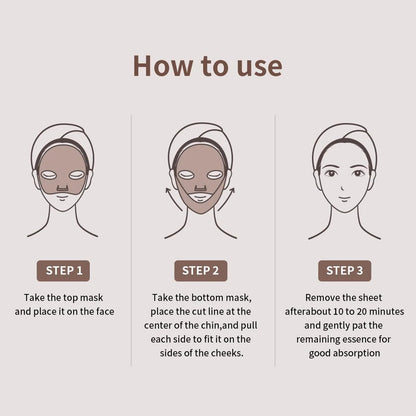 How to use

STEP 1

Take the top mask and place it on the face

STEP 2

Take the bottom mask, place the cut line at the center of the chin,and pull each side to fit it on the sides of the cheeks.

STEP 3

Remove the sheet afterabout 10 to 20 minutes and gently pat the remaining essence for good absorption