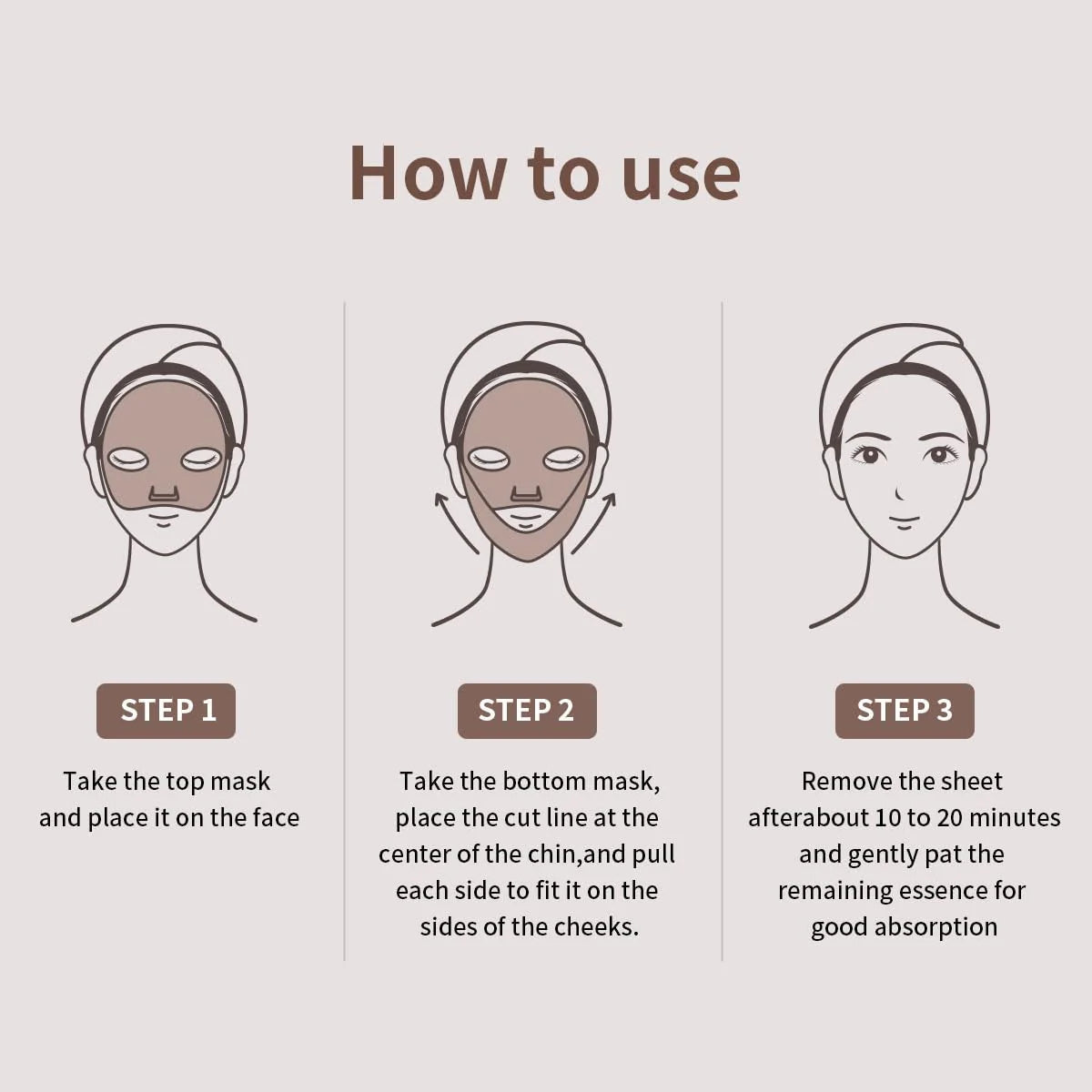 How to use

STEP 1

Take the top mask and place it on the face

STEP 2

Take the bottom mask, place the cut line at the center of the chin,and pull each side to fit it on the sides of the cheeks.

STEP 3

Remove the sheet afterabout 10 to 20 minutes and gently pat the remaining essence for good absorption