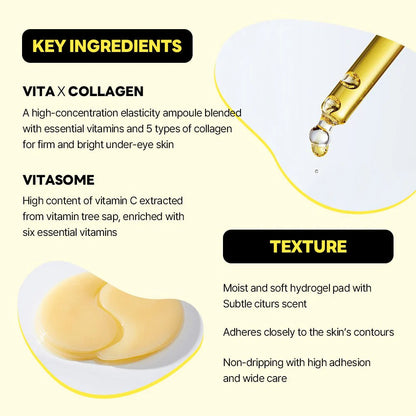 KEY INGREDIENTS

VITA X COLLAGEN

A high-concentration elasticity ampoule blended with essential vitamins and 5 types of collagen for firm and bright under-eye skin

VITASOME

High content of vitamin C extracted from vitamin tree sap, enriched with six essential vitamins

TEXTURE

Moist and soft hydrogel pad with Subtle citurs scent

Adheres closely to the skin's contours

Non-dripping with high adhesion and wide care